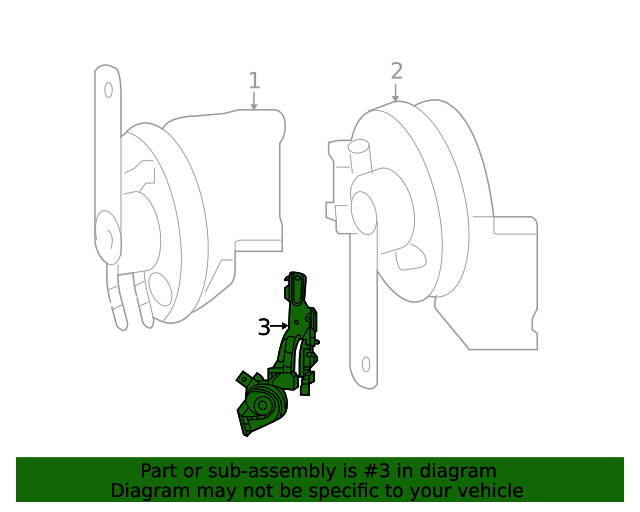 1
2
3
Part or sub-assembly is #3 in diagram
Diagram may not be specific to your vehicle