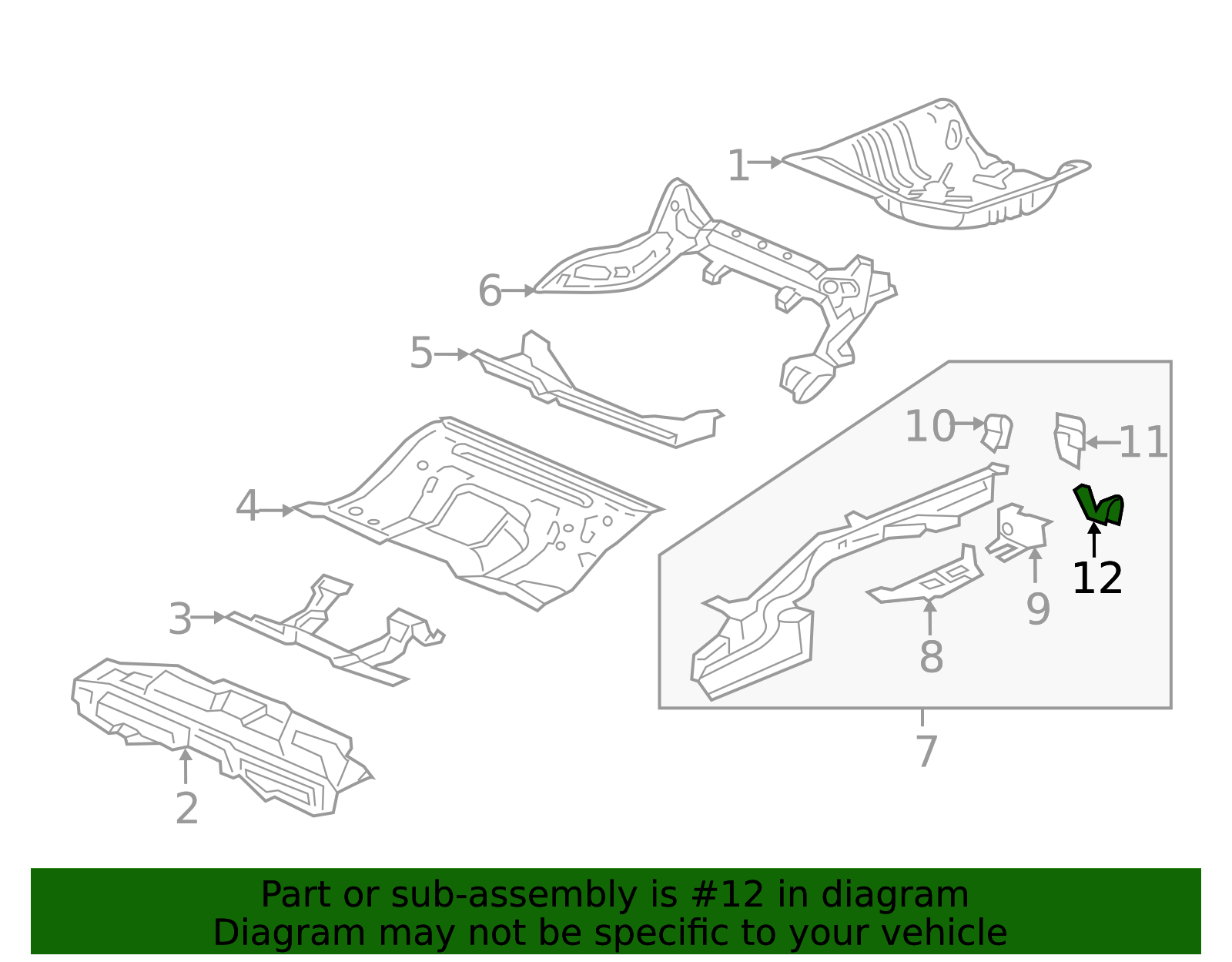 1
6
5
4
3
2
10
11
12
9
8
7

Part or sub-assembly is #12 in diagram
Diagram may not be specific to your vehicle