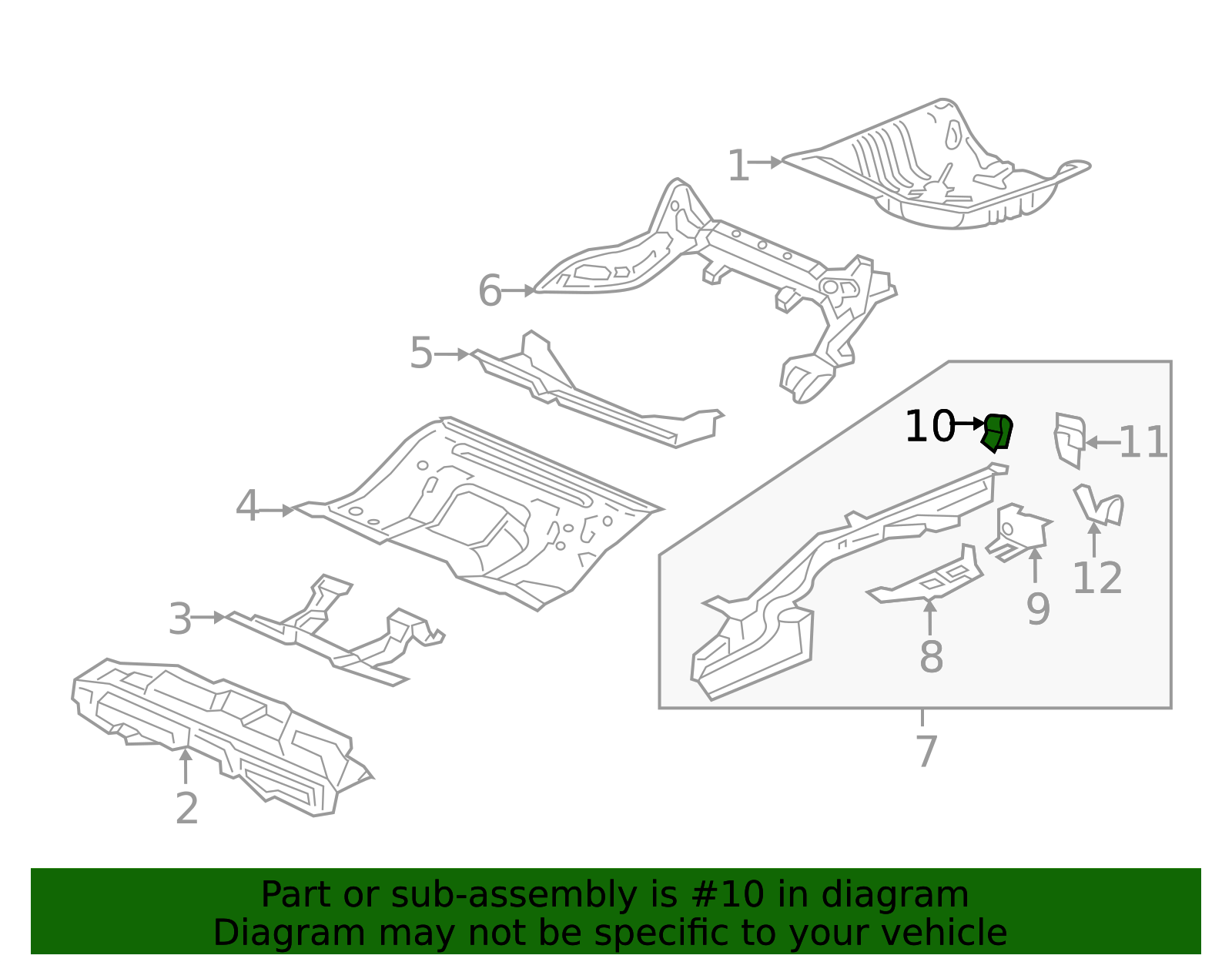 1
6
5
4
3
2
10
11
12
9
8
7

Part or sub-assembly is #10 in diagram
Diagram may not be specific to your vehicle