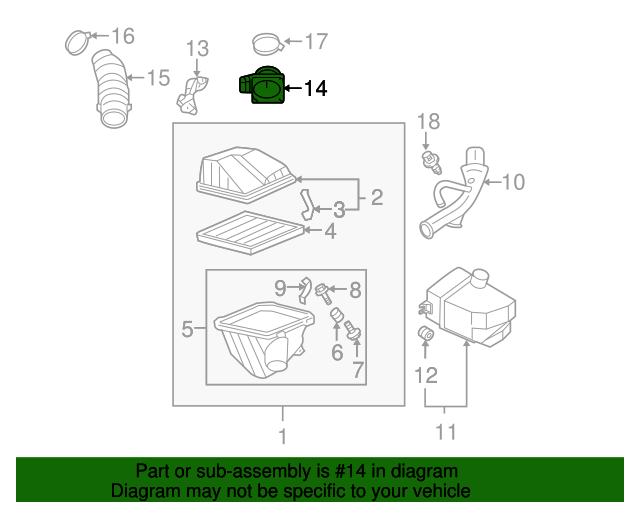 16
13
17
15
14
18
10
2
3
4
9
8
5
6
7
12
1
11

Part or sub-assembly is #14 in diagram
Diagram may not be specific to your vehicle