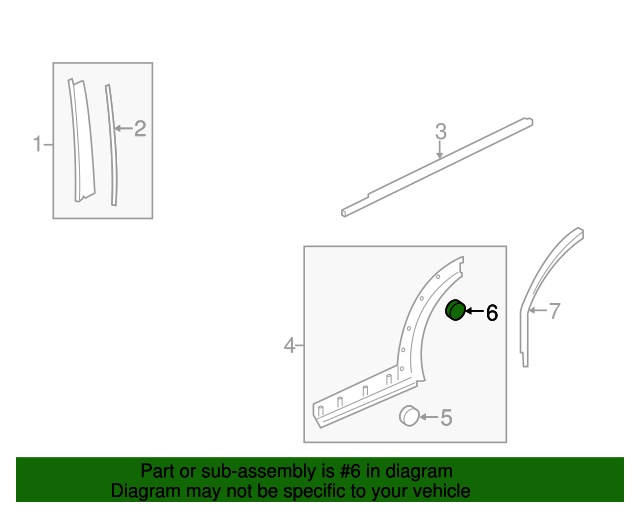 1
2
3
4
6
7
5

Part or sub-assembly is #6 in diagram
Diagram may not be specific to your vehicle