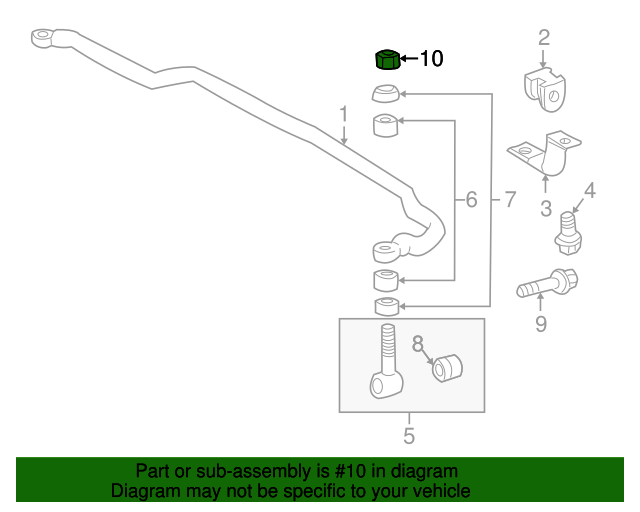 10
2
1
6
7
3
4
9
8
5

Part or sub-assembly is #10 in diagram
Diagram may not be specific to your vehicle