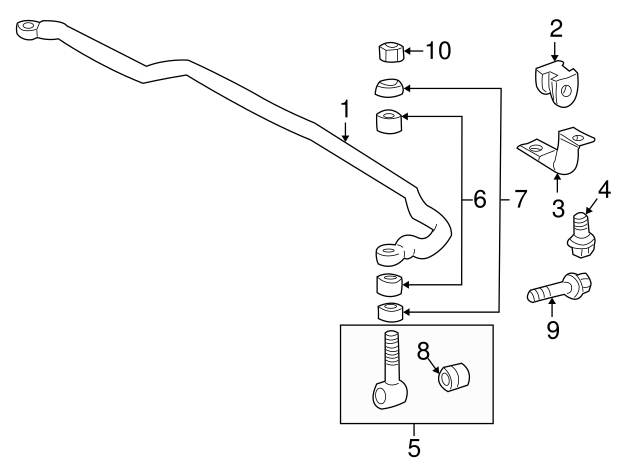 10
2
1
6
7
3
4
9
8
5