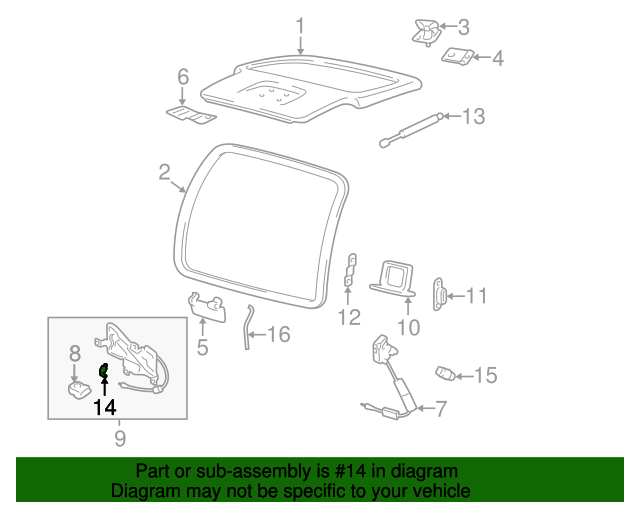 1
3
4
6
13
2
12
10
11
5
16
8
14
15
7
9

Part or sub-assembly is #14 in diagram
Diagram may not be specific to your vehicle