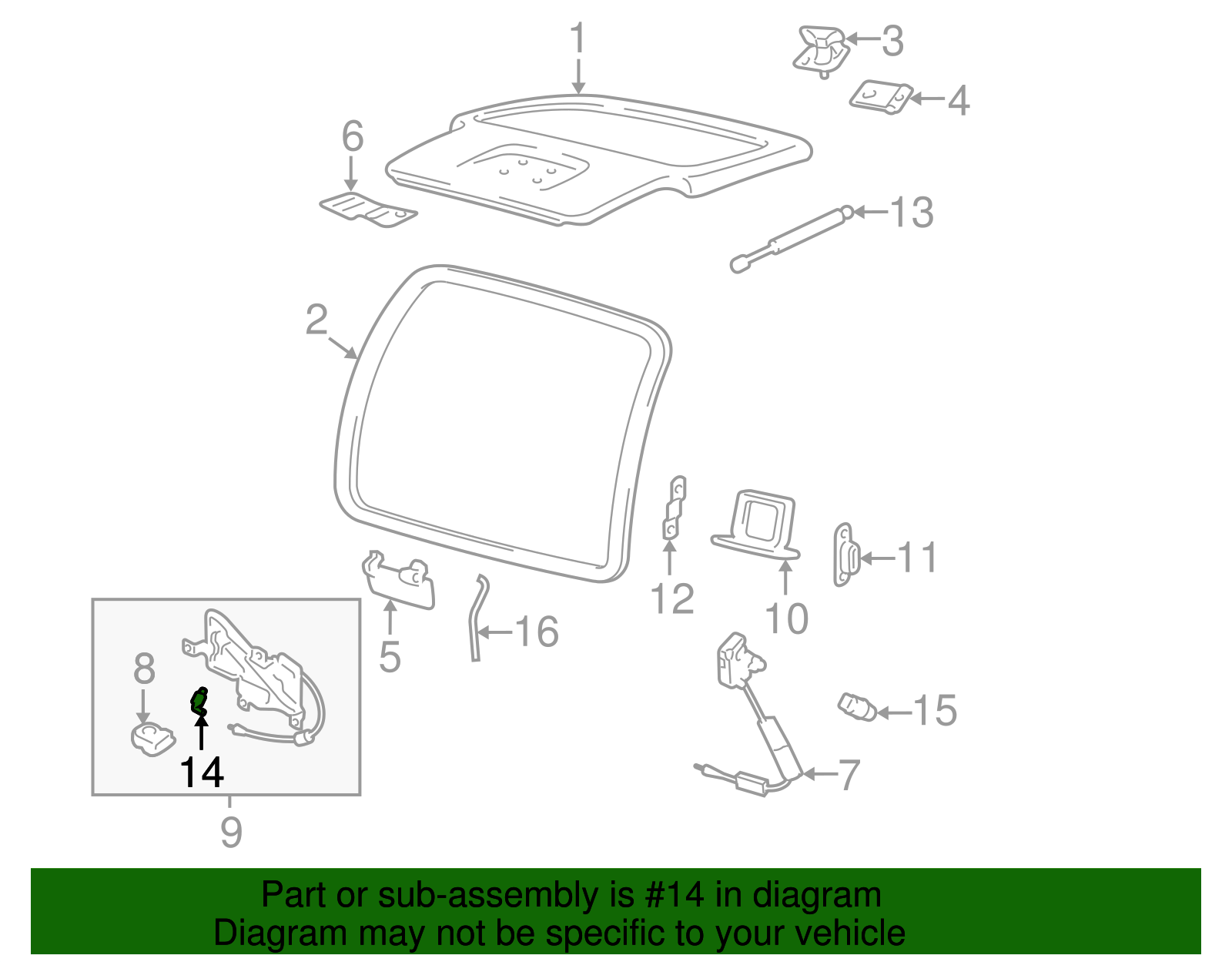 1
3
4
6
13
2
12
10
11
5
16
8
14
9
15
7

Part or sub-assembly is #14 in diagram
Diagram may not be specific to your vehicle