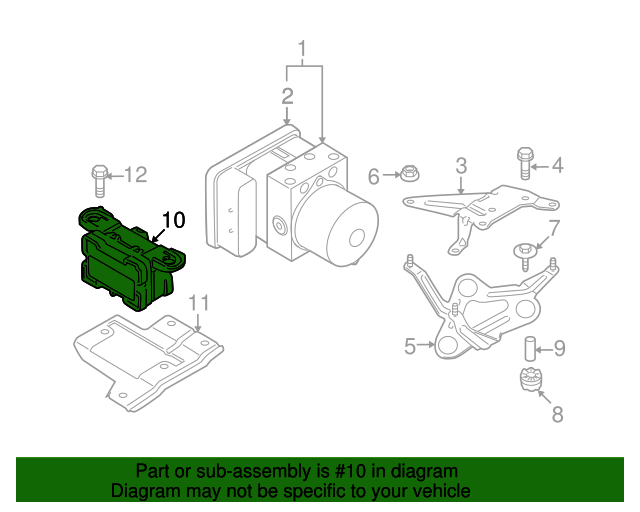 1
2
12
10
6
3
4
7
11
5
9
8

Part or sub-assembly is #10 in diagram
Diagram may not be specific to your vehicle