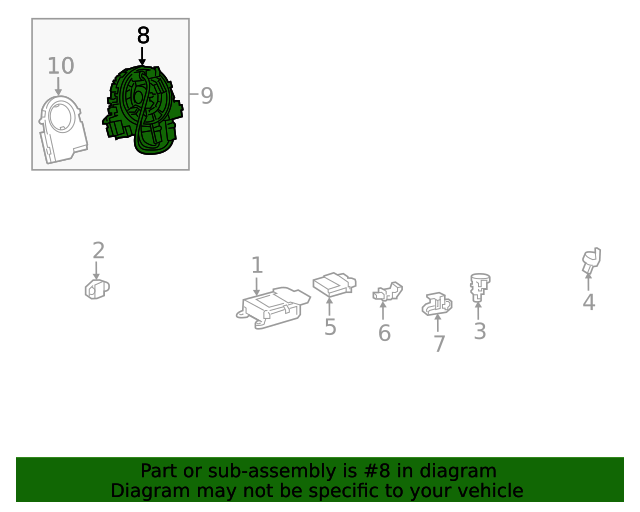 8
10
9
2
1
5
6
7
3
4

Part or sub-assembly is #8 in diagram
Diagram may not be specific to your vehicle