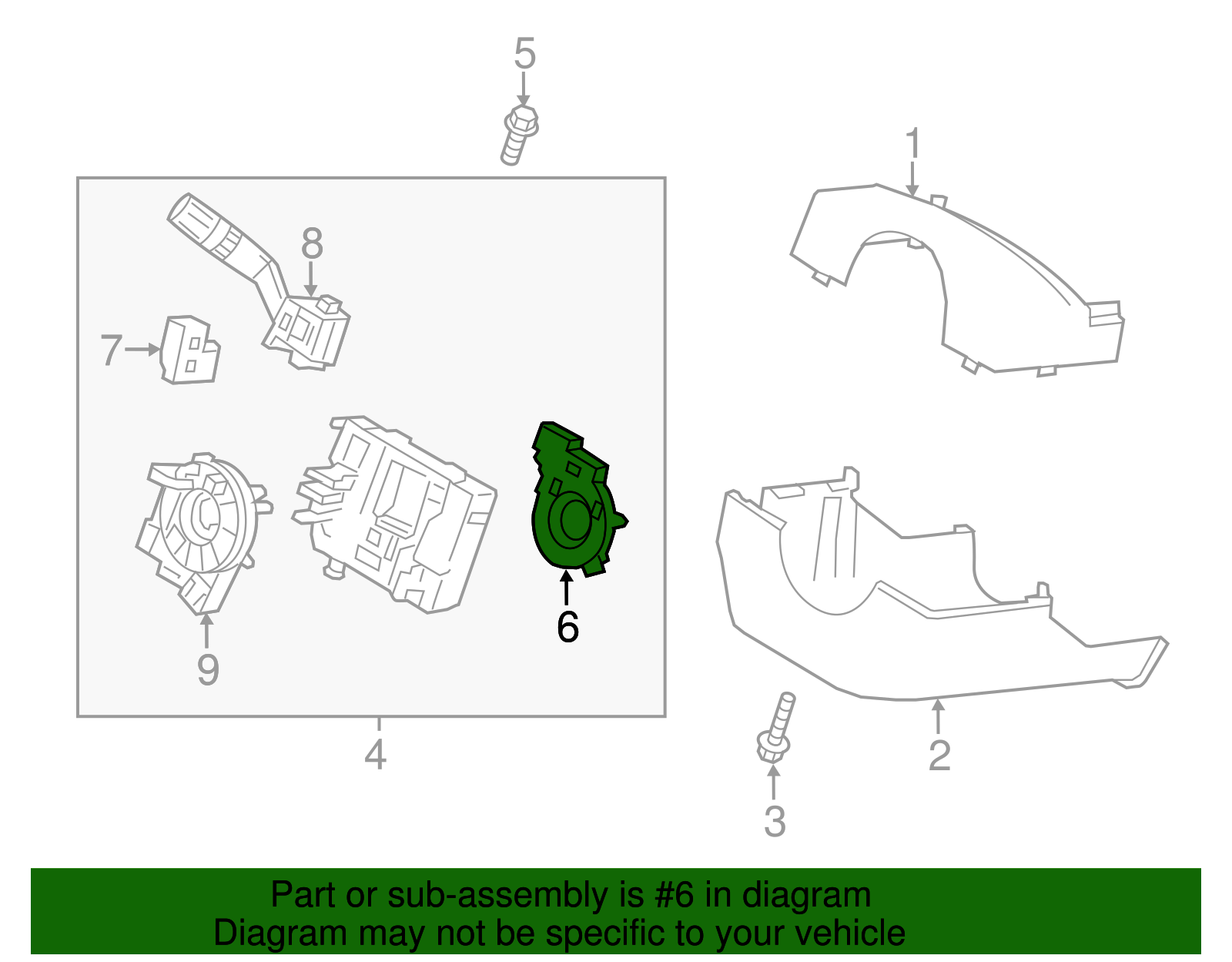 5

1

8

7

6

9

4

2

3

Part or sub-assembly is #6 in diagram
Diagram may not be specific to your vehicle