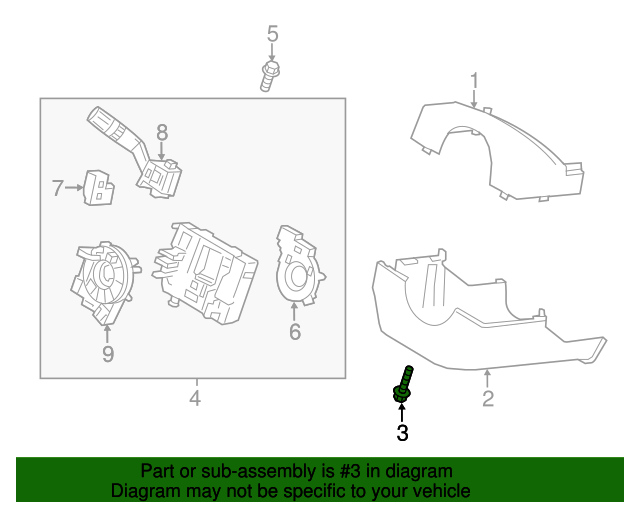 5
1
8
7
9
6
4
2
3

Part or sub-assembly is #3 in diagram
Diagram may not be specific to your vehicle