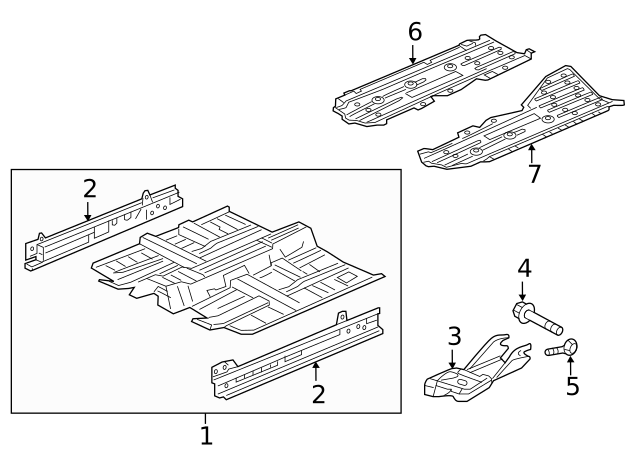 6
7
2
4
3
5
2
1