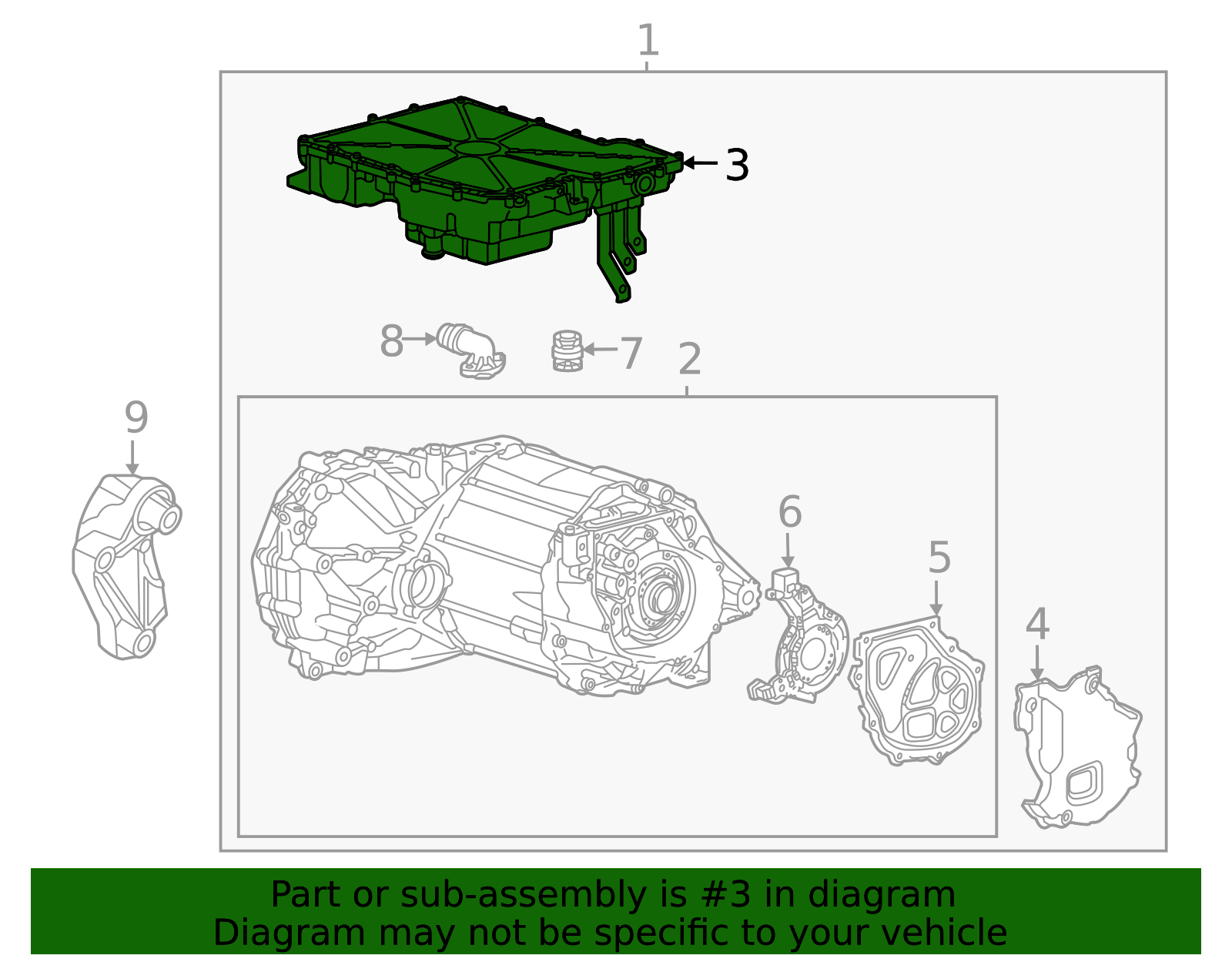 1
3
8
7
2
9
6
5
4
Part or sub-assembly is #3 in diagram
Diagram may not be specific to your vehicle