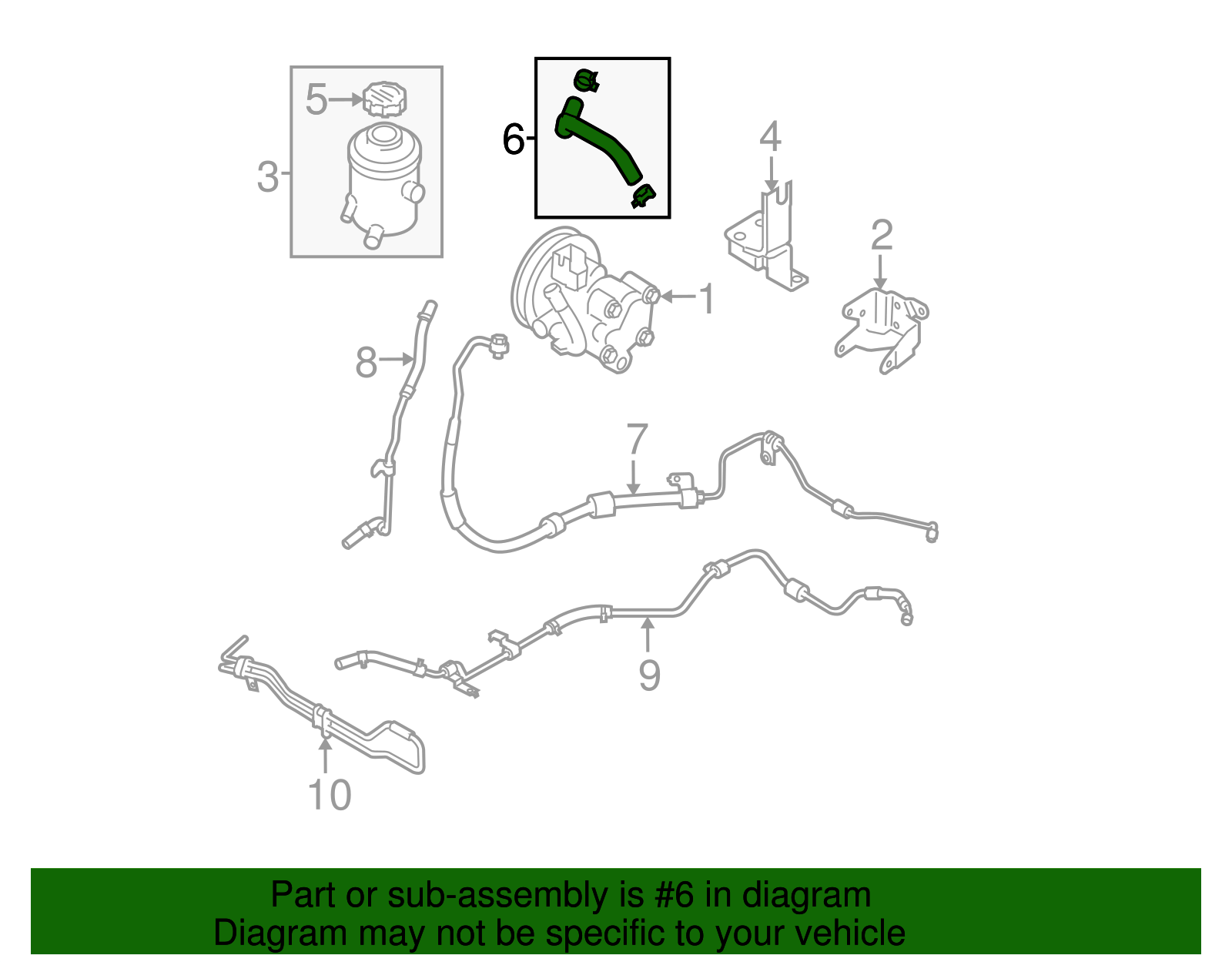 5
3
6
4
2
1
8
7
9
10

Part or sub-assembly is #6 in diagram
Diagram may not be specific to your vehicle