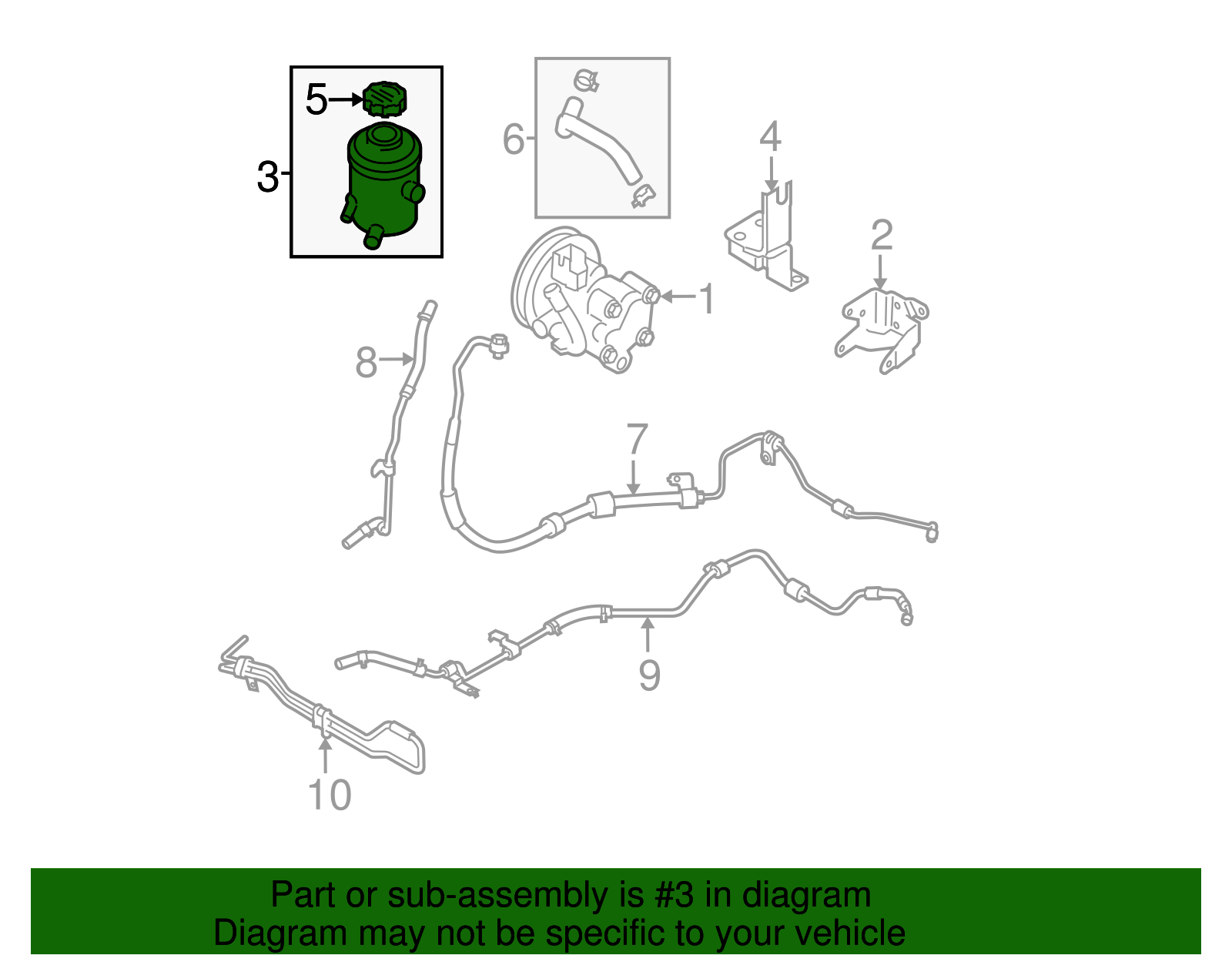 5
3
6
4
2
1
8
7
9
10

Part or sub-assembly is #3 in diagram
Diagram may not be specific to your vehicle