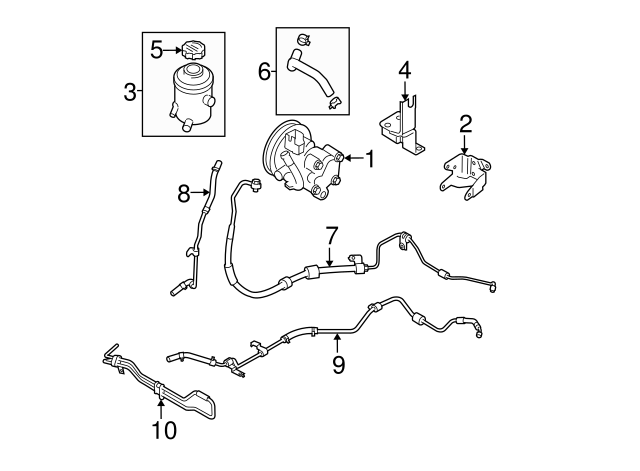 5
3
6
4
2
1
8
7
9
10