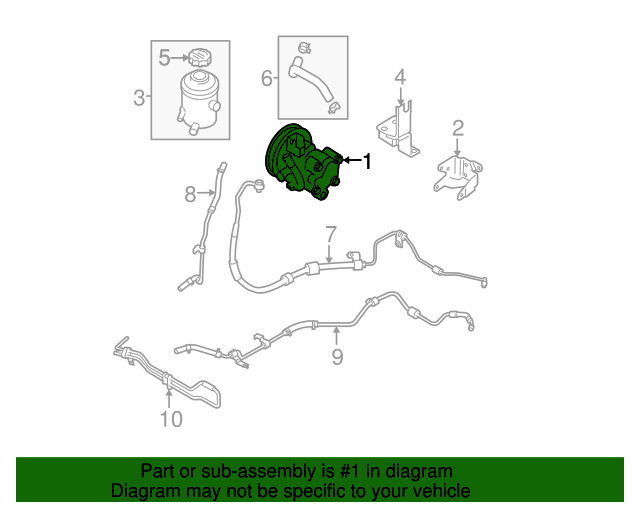 5
3
6
4
2
1
8
7
9
10

Part or sub-assembly is #1 in diagram
Diagram may not be specific to your vehicle