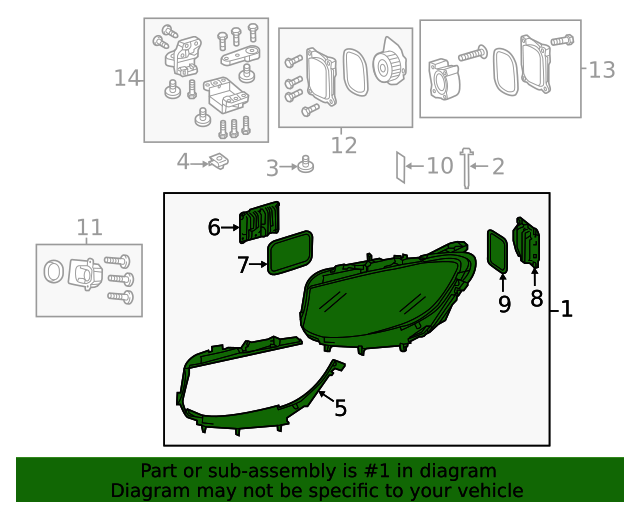 14
12
13
4
3
10
2
11
6
7
9
8
1
5

Part or sub-assembly is #1 in diagram
Diagram may not be specific to your vehicle