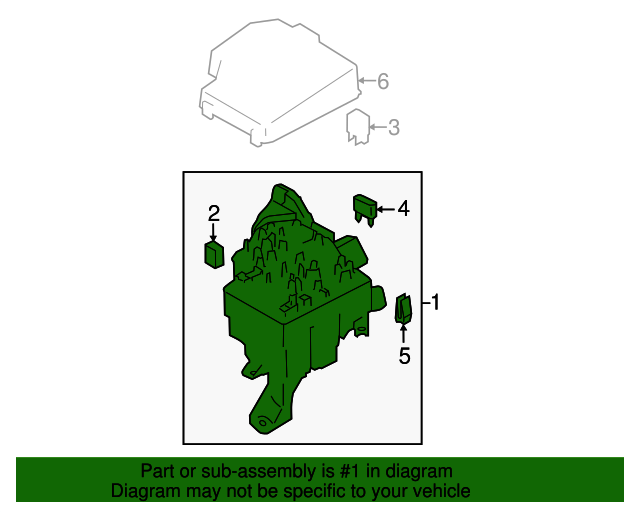 6
3
2
4
1
5
Part or sub-assembly is #1 in diagram
Diagram may not be specific to your vehicle