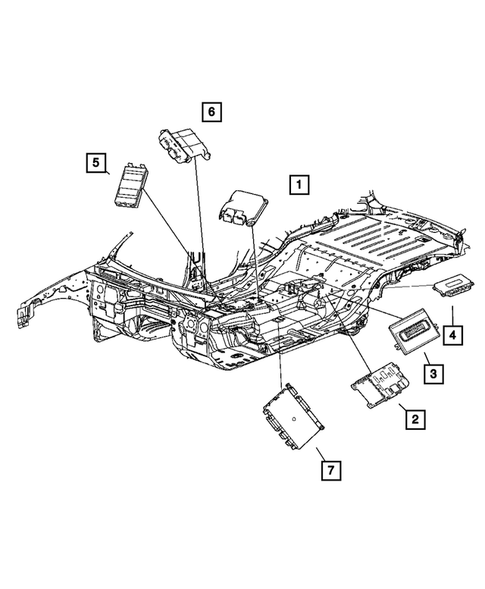 6
5
1
4
3
2
7