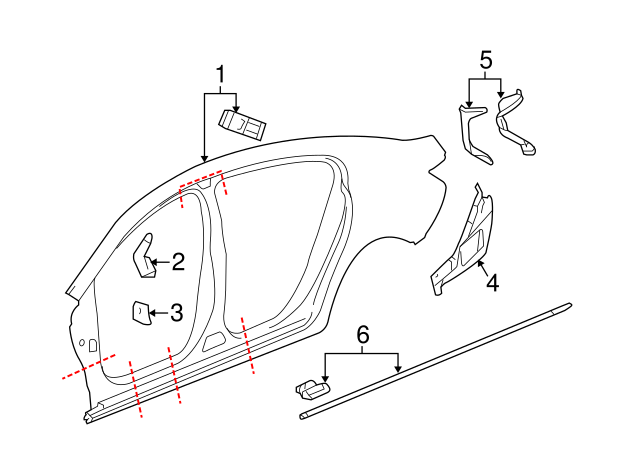 1
5
2
3
4
6