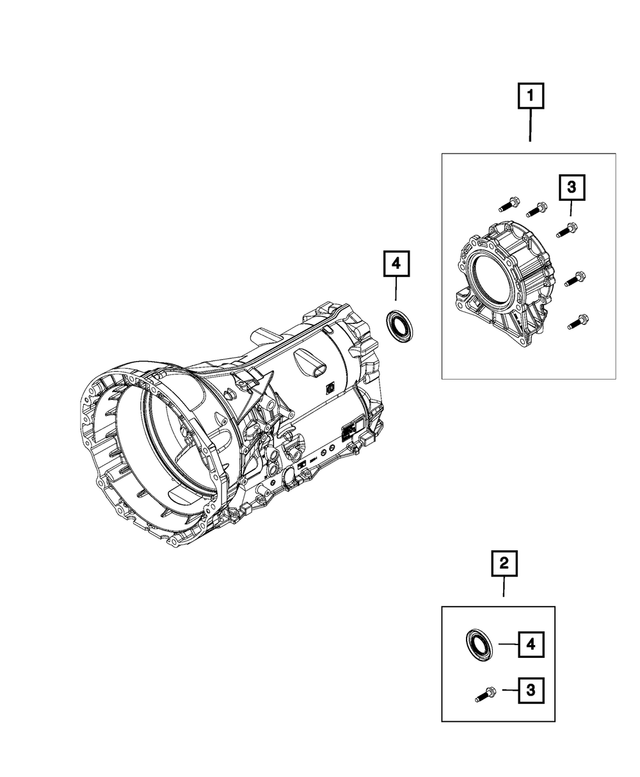 1
3
4
2
4
3