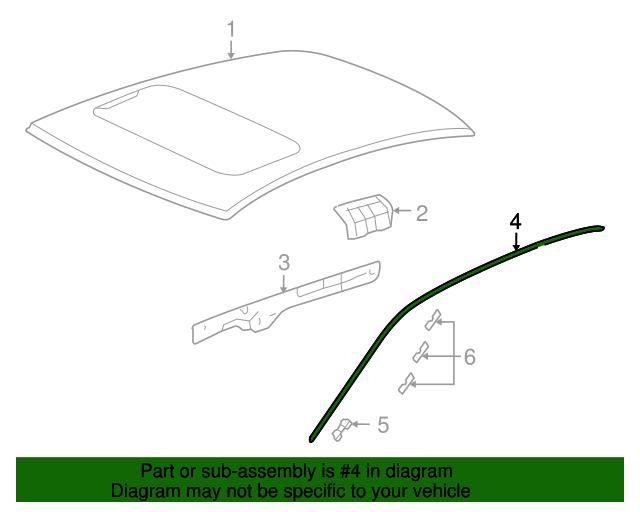 1

2

4

3

6

5

Part or sub-assembly is #4 in diagram
Diagram may not be specific to your vehicle