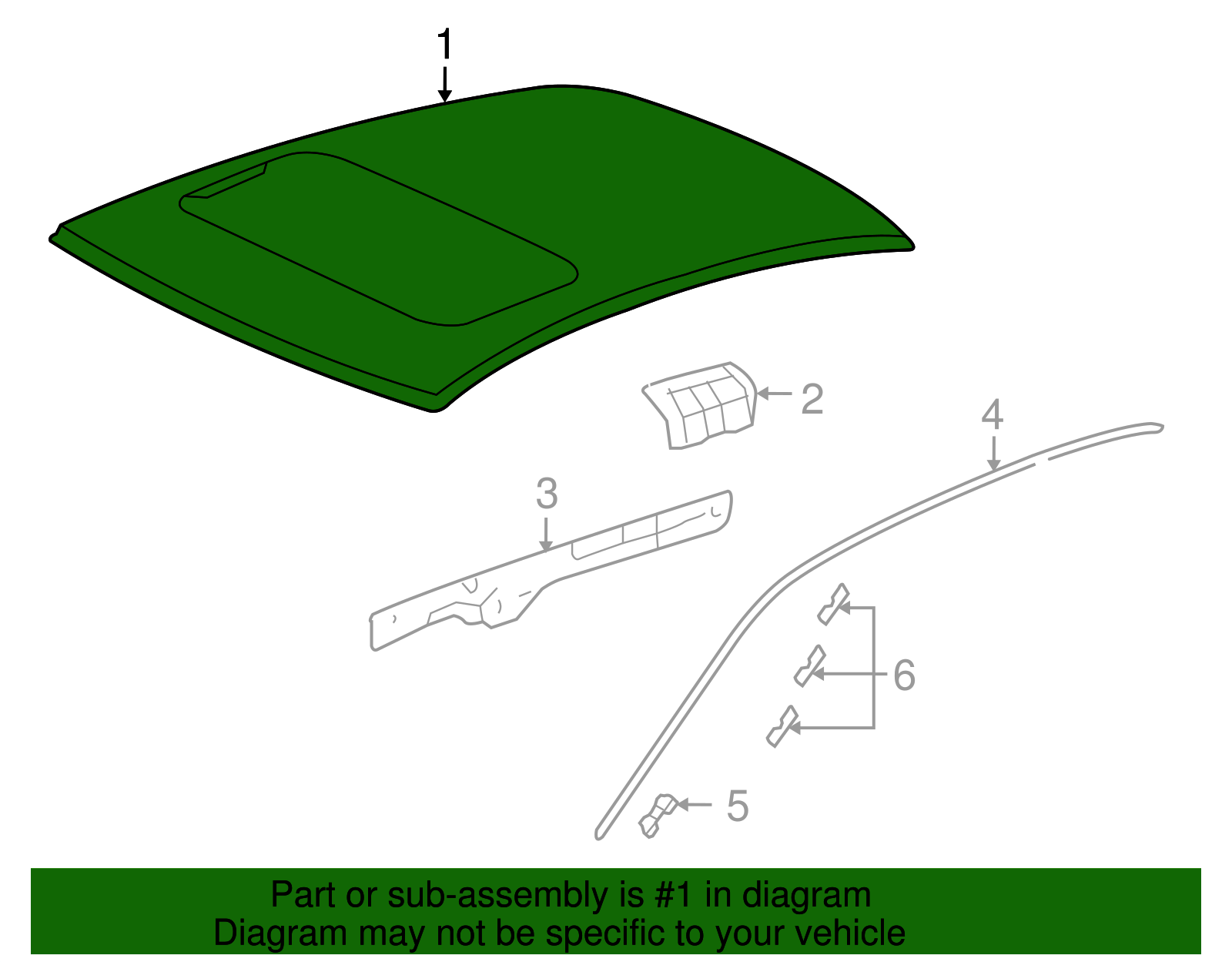 1
2
4
3
6
5

Part or sub-assembly is #1 in diagram
Diagram may not be specific to your vehicle