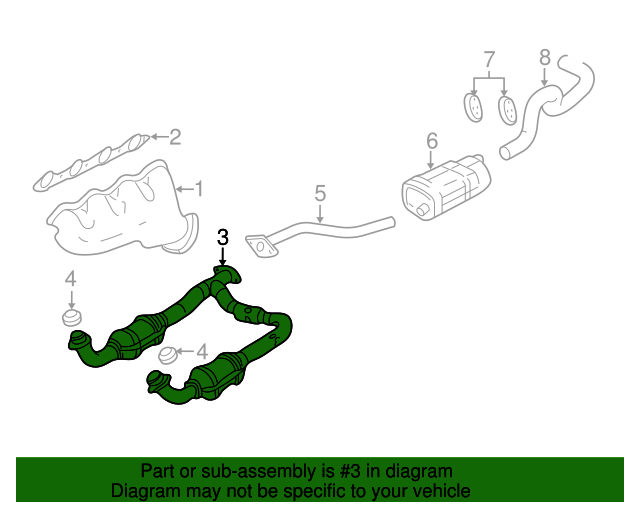 7
8
2
6
1
5
3
4
4

Part or sub-assembly is #3 in diagram
Diagram may not be specific to your vehicle