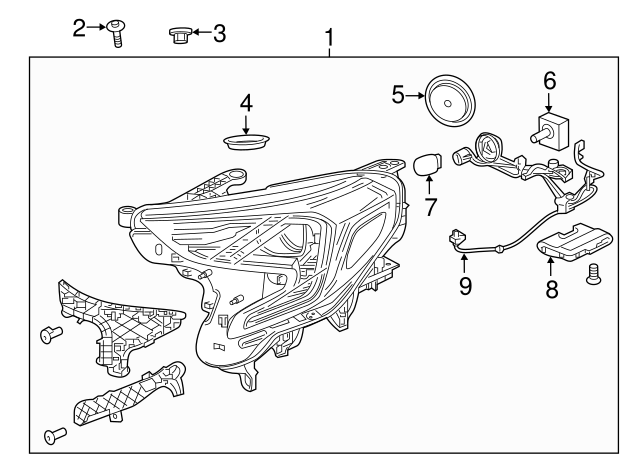 2
3
1
4
5
6
7
9
8