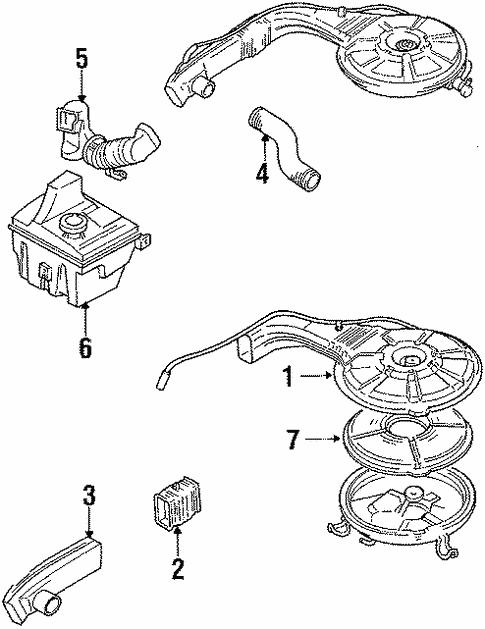 5

4

6

1

7

3

2