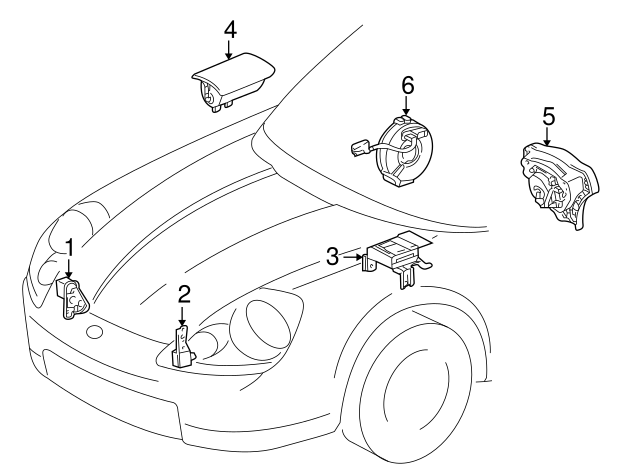 4
6
5
1
3
2