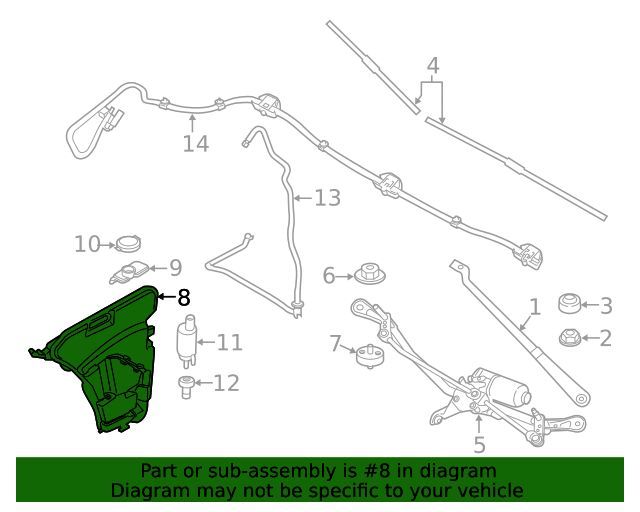 4
14
13
10
9
8
6
1
3
2
11
7
12
5
Part or sub-assembly is #8 in diagram
Diagram may not be specific to your vehicle