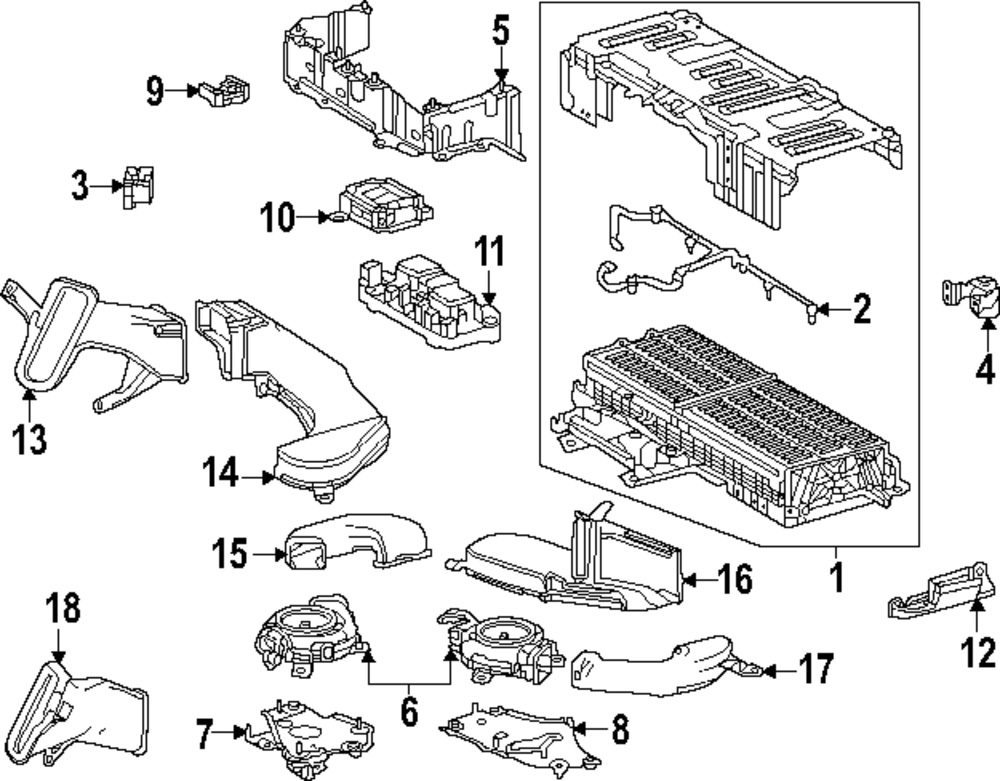 5
9
3
10
11
2
4
13
14
15
16
1
12
18
6
17
7
8