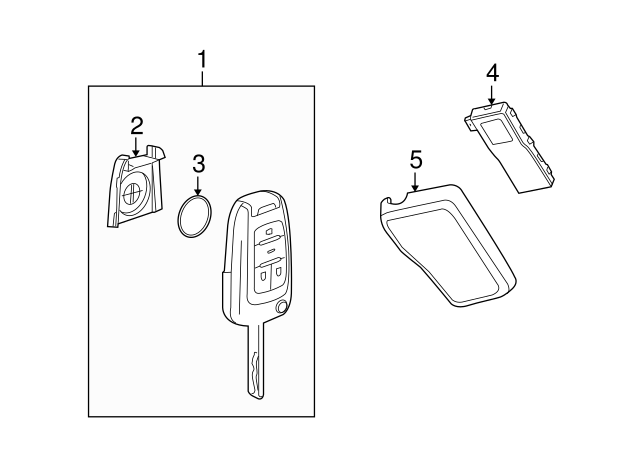 1
2
3
4
5