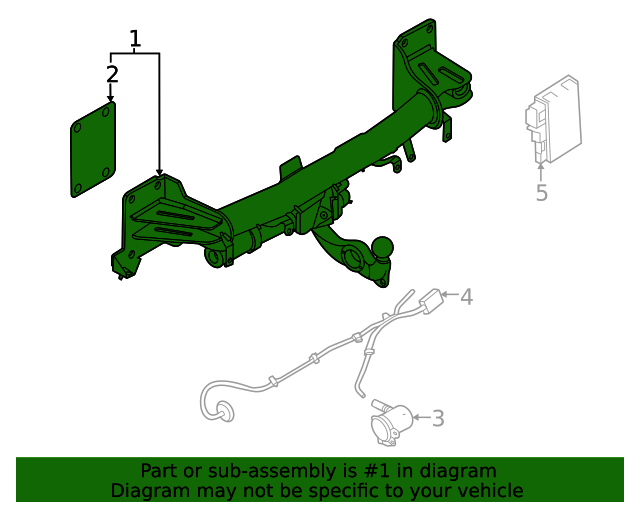 1
2
5
4
3
Part or sub-assembly is #1 in diagram
Diagram may not be specific to your vehicle