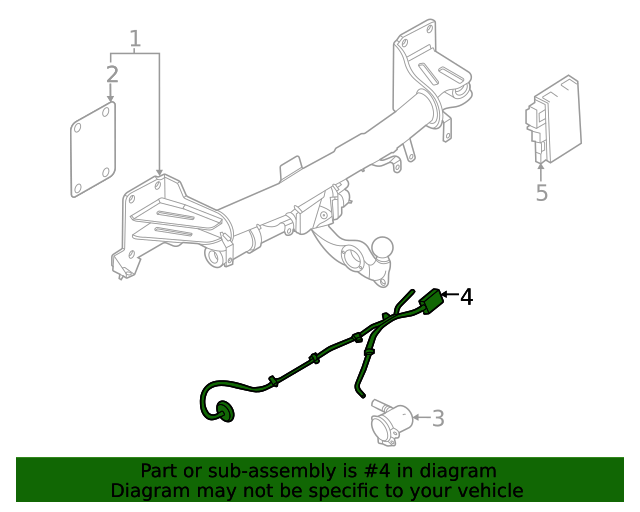 1
2
5
4
3
Part or sub-assembly is #4 in diagram
Diagram may not be specific to your vehicle