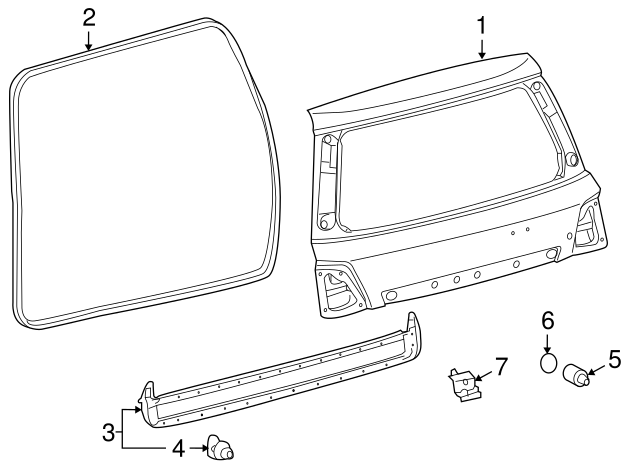 2
1
6
7
5
3
4