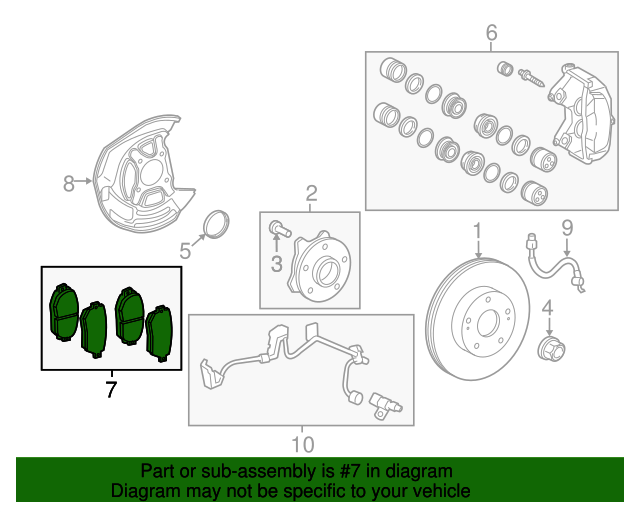 6

8

2

5

3

1

9

4

7

10

Part or sub-assembly is #7 in diagram
Diagram may not be specific to your vehicle