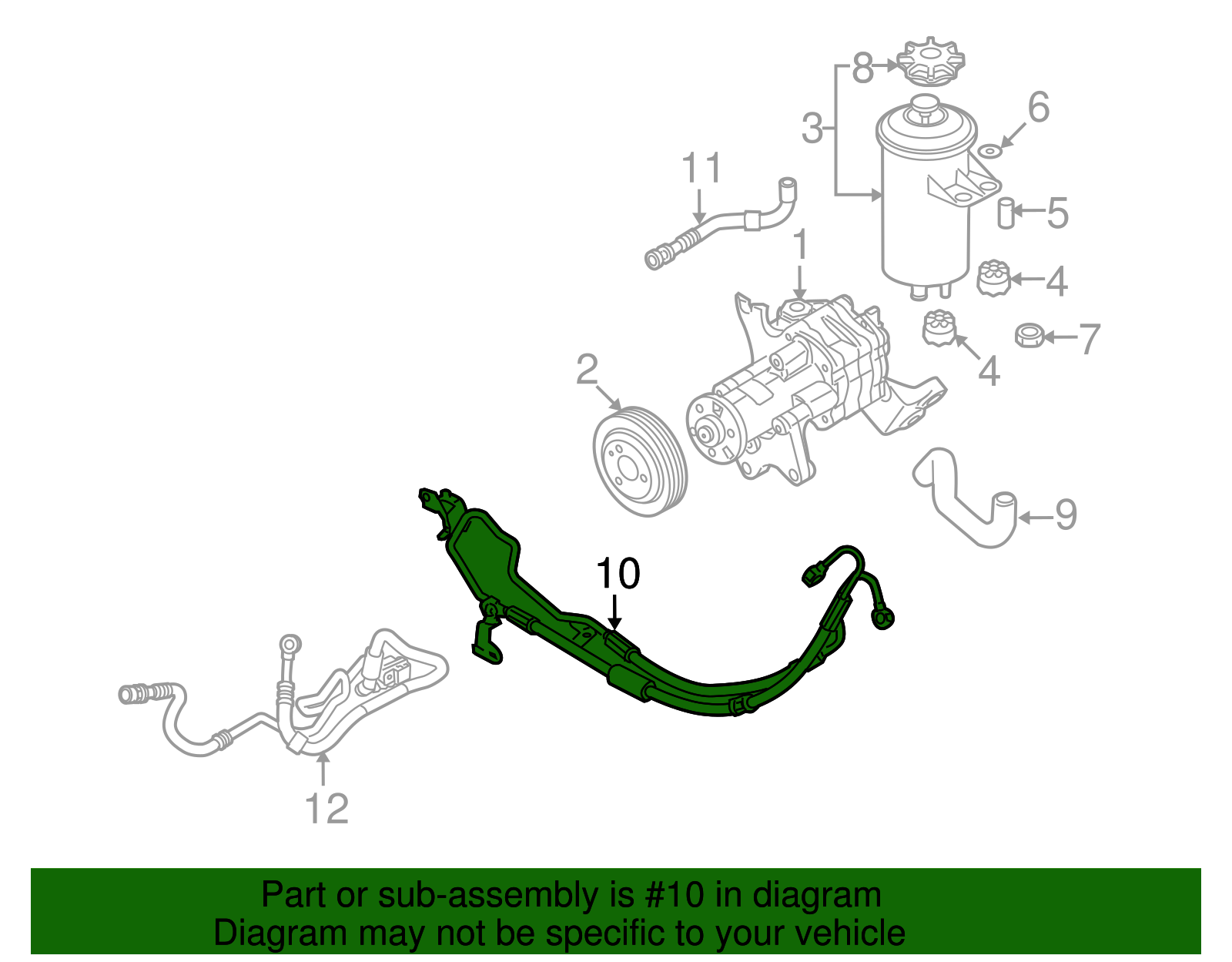 8
3
6
11
5
1
4
7
4
2
9
10
12

Part or sub-assembly is #10 in diagram
Diagram may not be specific to your vehicle