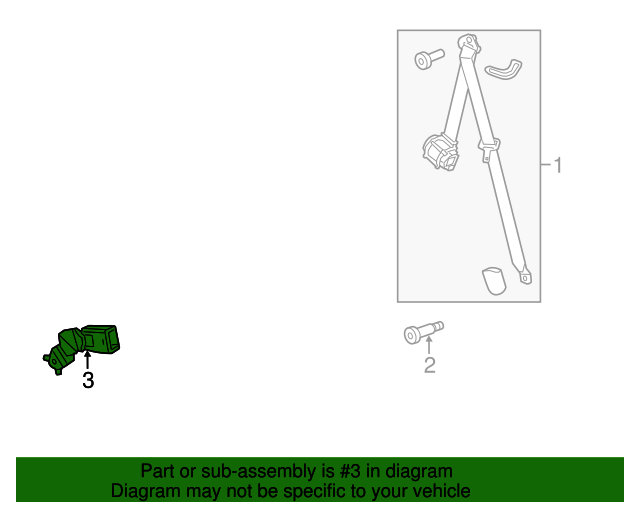 1

2

3

Part or sub-assembly is #3 in diagram
Diagram may not be specific to your vehicle