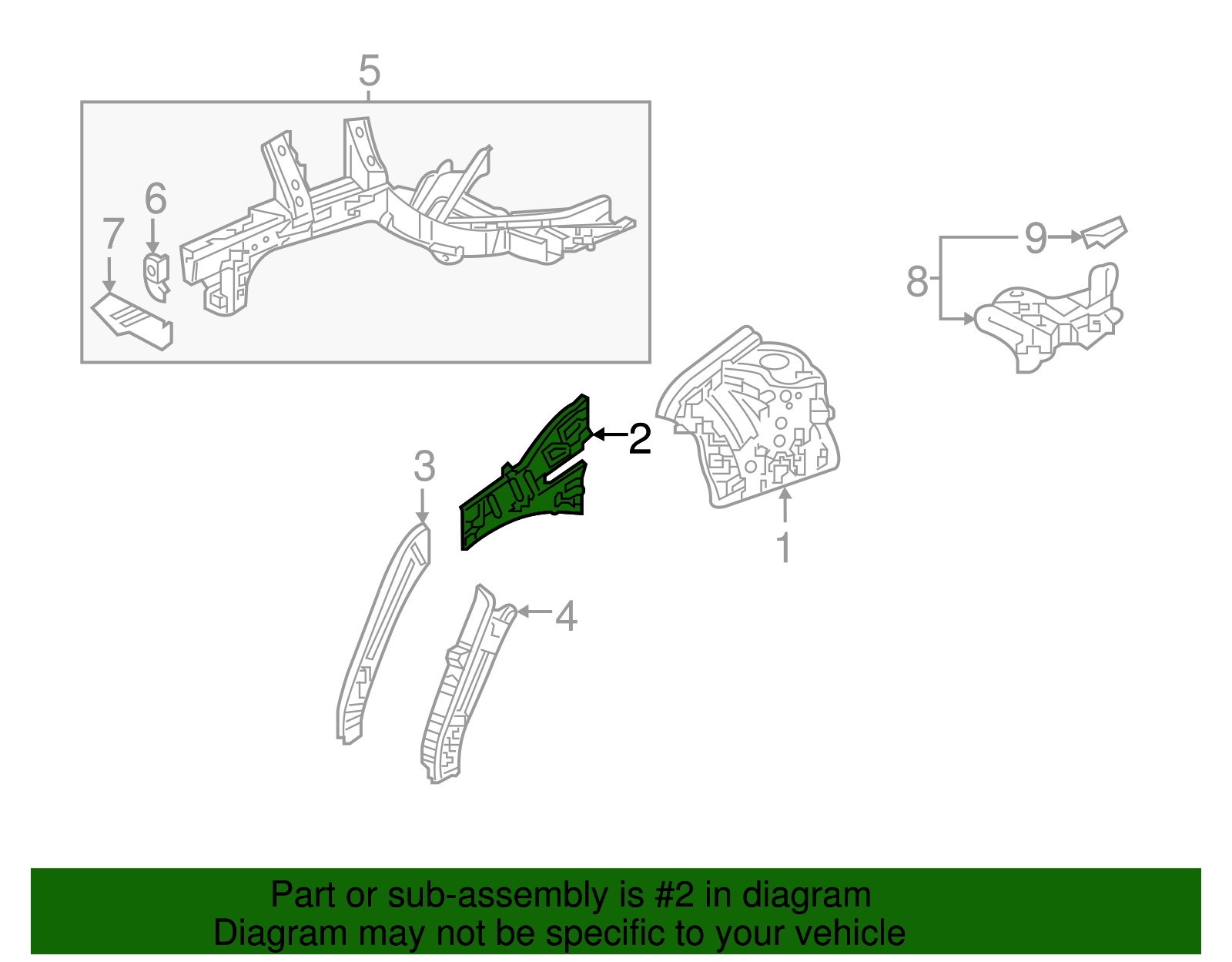 5
6
7
9
8
2
3
1
4
Part or sub-assembly is #2 in diagram
Diagram may not be specific to your vehicle