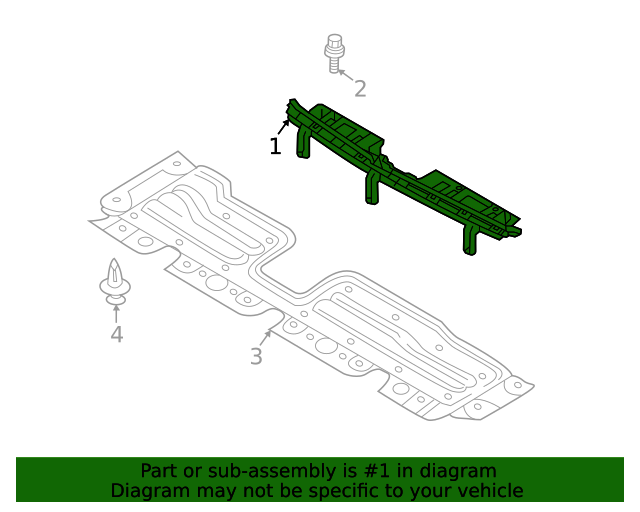 2
1
4
3
Part or sub-assembly is #1 in diagram
Diagram may not be specific to your vehicle