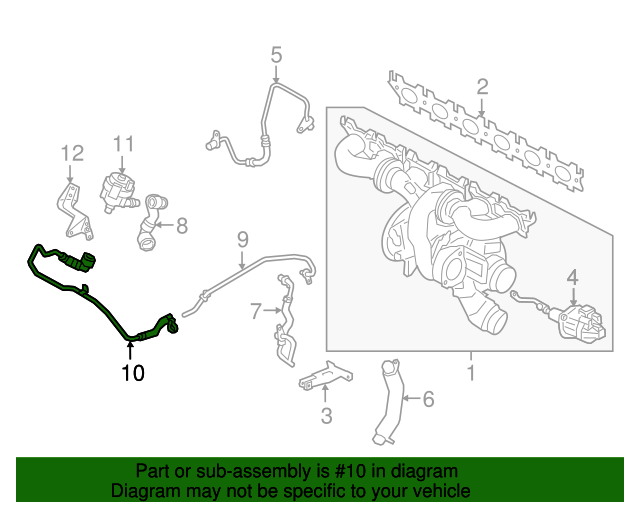 5
2
12
11
8
9
4
7
10
1
3
6

Part or sub-assembly is #10 in diagram
Diagram may not be specific to your vehicle