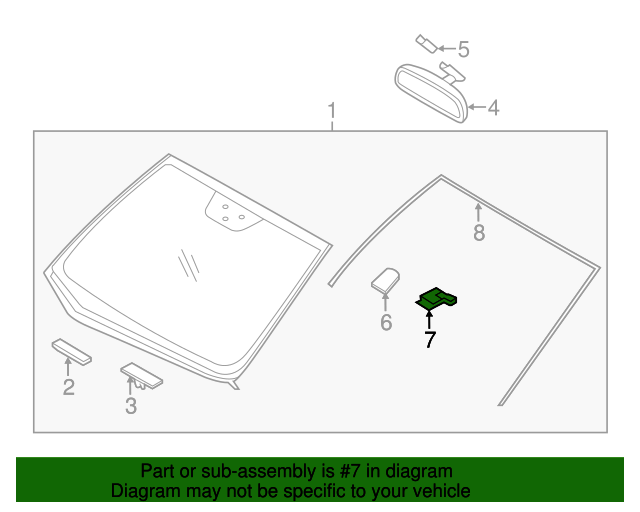 5
4
1
8
6
7
2
3

Part or sub-assembly is #7 in diagram
Diagram may not be specific to your vehicle