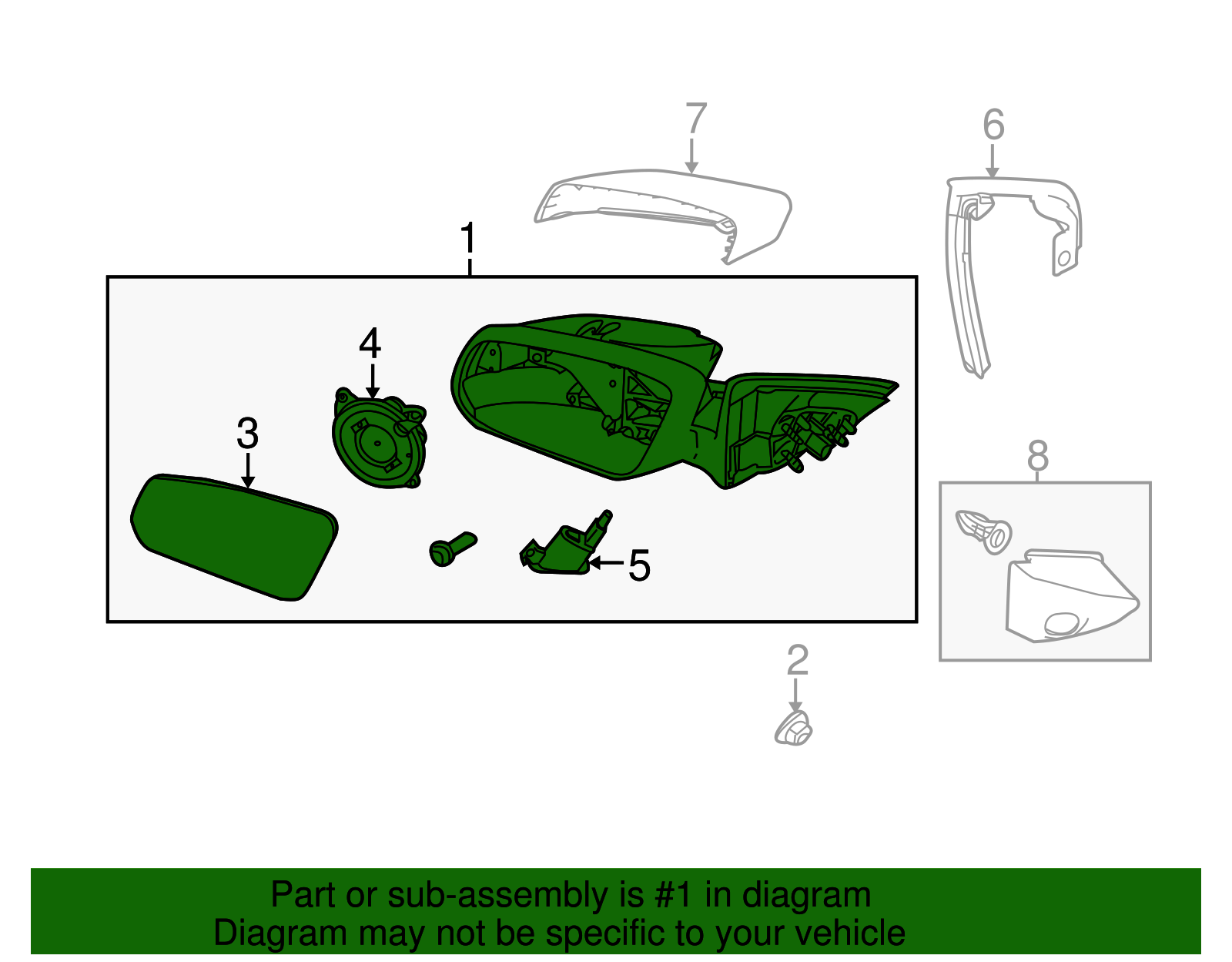 7
6
1
4
3
5
8
2

Part or sub-assembly is #1 in diagram
Diagram may not be specific to your vehicle