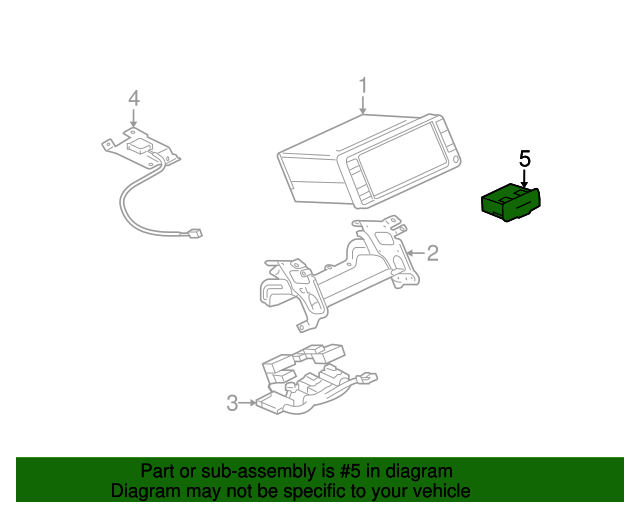 4
1
5
2
3
Part or sub-assembly is #5 in diagram
Diagram may not be specific to your vehicle