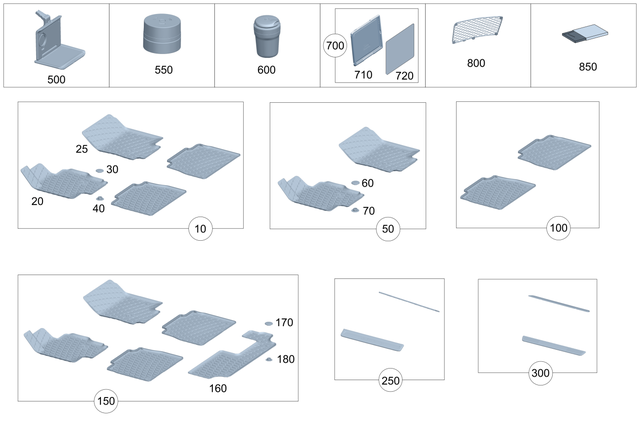 500

550

600

700
710
720

800

850

25
30
20
40
10

60
70
50

100

170
180
160
150

250

300