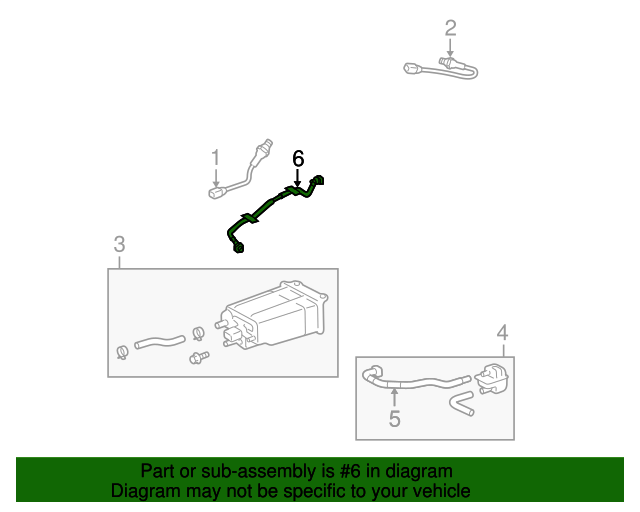 2

1

6

3

4

5

Part or sub-assembly is #6 in diagram
Diagram may not be specific to your vehicle