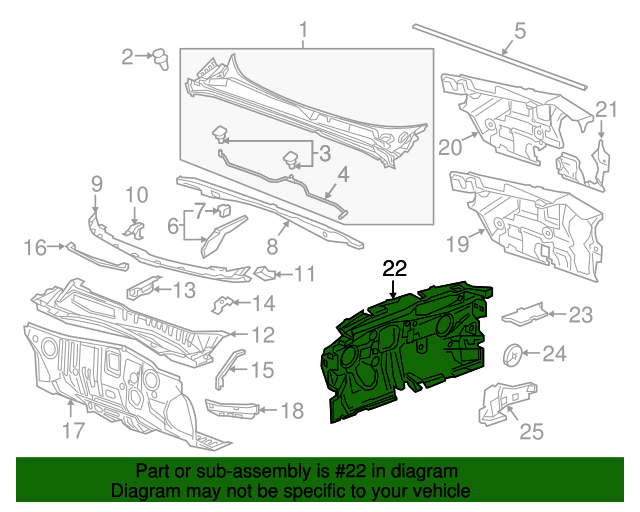 1
2
5
21
20
3
4
9
10
7
6
8
19
16
11
22
13
14
23
12
24
15
18
17
25

Part or sub-assembly is #22 in diagram
Diagram may not be specific to your vehicle