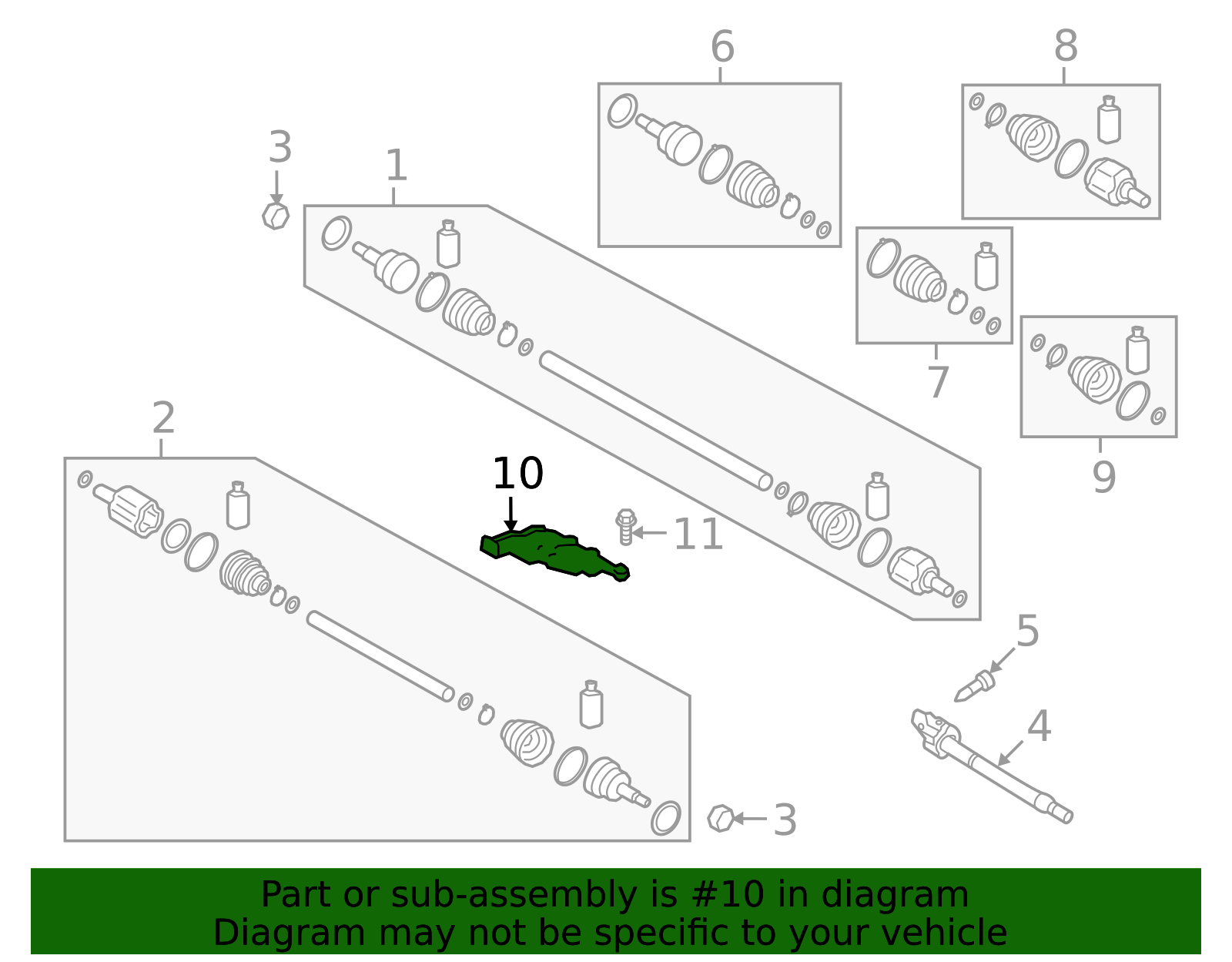 6
8
3
1
7
9
2
10
11
5
4
3

Part or sub-assembly is #10 in diagram
Diagram may not be specific to your vehicle