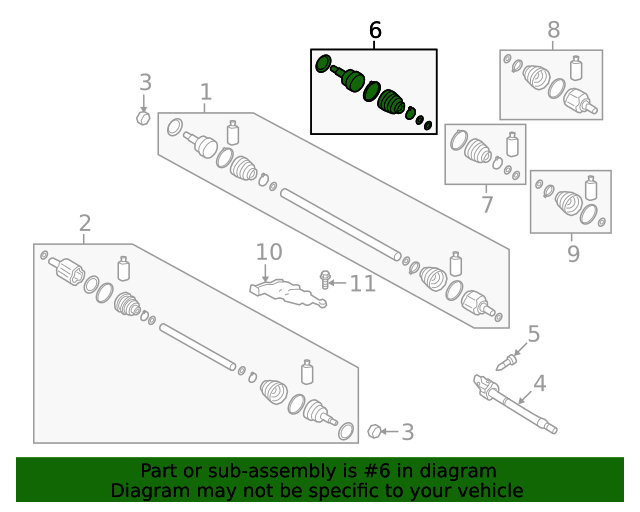 6
8
3
1
7
9
2
10
11
5
4
3

Part or sub-assembly is #6 in diagram
Diagram may not be specific to your vehicle